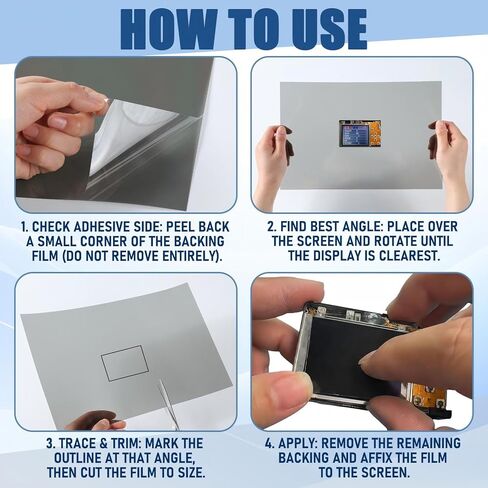 HOW TO USE

1. CHECK ADHESIVE SIDE: PEEL BACK A SMALL CORNER OF THE BACKING FILM (DO NOT REMOVE ENTIRELY).

2. FIND BEST ANGLE: PLACE OVER THE SCREEN AND ROTATE UNTIL THE DISPLAY IS CLEAREST.

3. TRACE & TRIM: MARK THE OUTLINE AT THAT ANGLE, THEN CUT THE FILM TO SIZE.

4. APPLY: REMOVE THE REMAINING BACKING AND AFFIX THE FILM TO THE SCREEN.