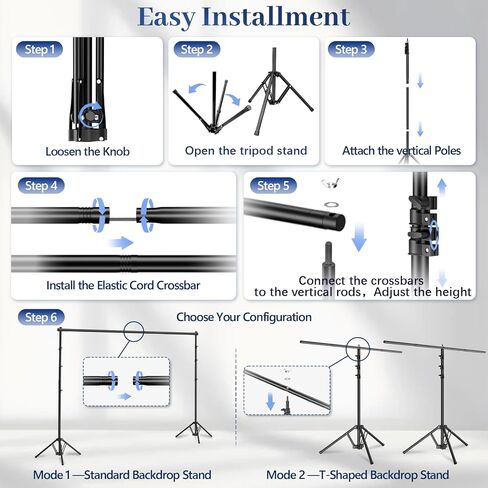 Easy Installment

Step 1
Loosen the Knob

Step 2
Open the tripod stand

Step 3
Attach the vertical Poles

Step 4
Install the Elastic Cord Crossbar

Step 5
Connect the crossbars to the vertical rods, Adjust the height

Step 6
Choose Your Configuration

Mode 1 —Standard Backdrop Stand

Mode 2 —T-Shaped Backdrop Stand