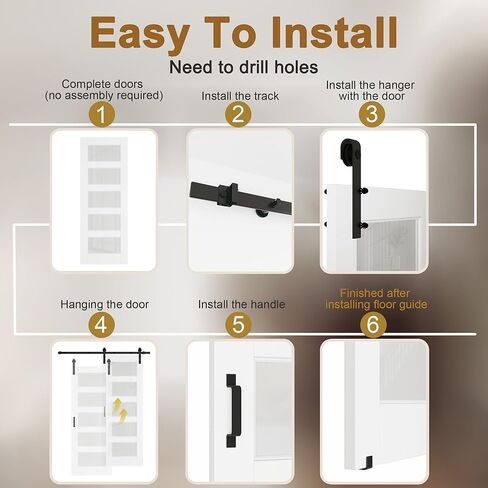 Easy To Install

Need to drill holes

Complete doors (no assembly required)

1

Install the track

2

Install the hanger with the door

3

Hanging the door

4

Install the handle

5

Finished after installing floor guide

6