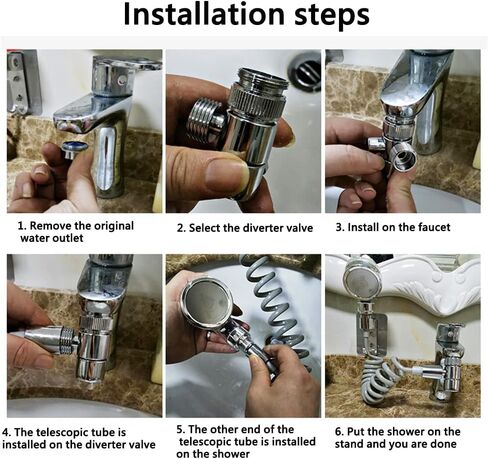 Installation steps

1. Remove the original water outlet

2. Select the diverter valve

3. Install on the faucet

4. The telescopic tube is installed on the diverter valve

5. The other end of the telescopic tube is installed on the shower

6. Put the shower on the stand and you are done