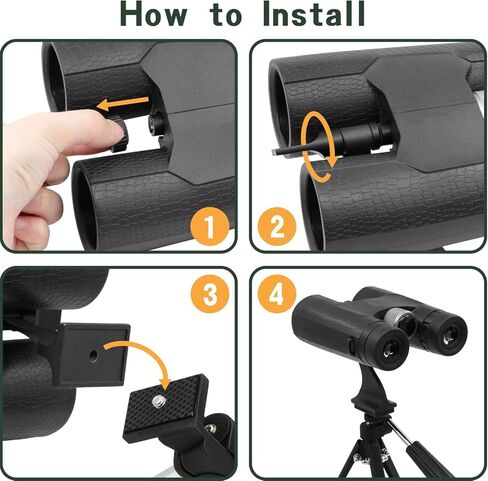 How to Install

1

2

3

4