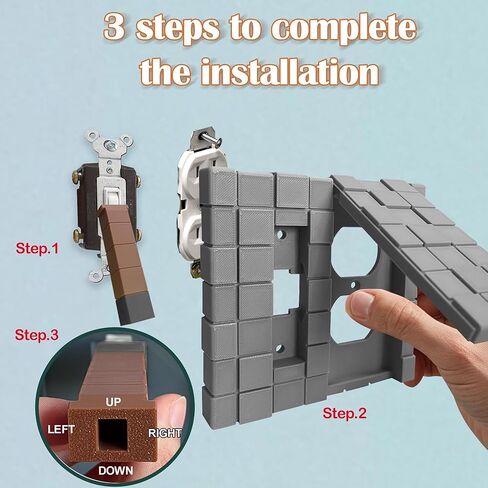 3 steps to complete the installation

Step.1

Step.3

UP

LEFT

RIGHT

DOWN

Step.2