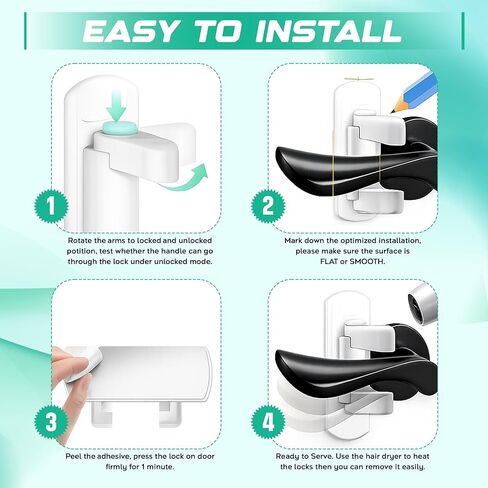 EASY TO INSTALL

1

Rotate the arms to locked and unlocked potition, test whether the handle can go through the lock under unlocked mode.

2

Mark down the optimized installation, please make sure the surface is FLAT or SMOOTH.

3

Peel the adhesive, press the lock on door firmly for 1 minute.

4

Ready to Serve. Use the hair dryer to heat the locks then you can remove it easily.