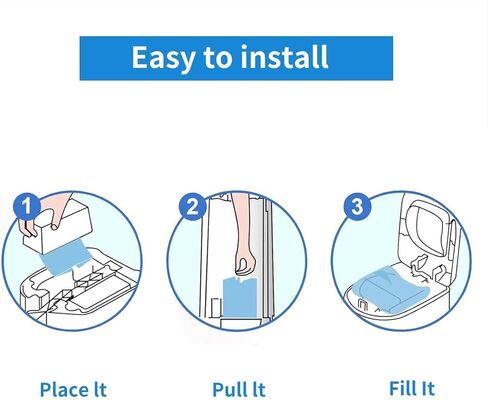 Easy to install

1

2

3

Place It

Pull It

Fill It