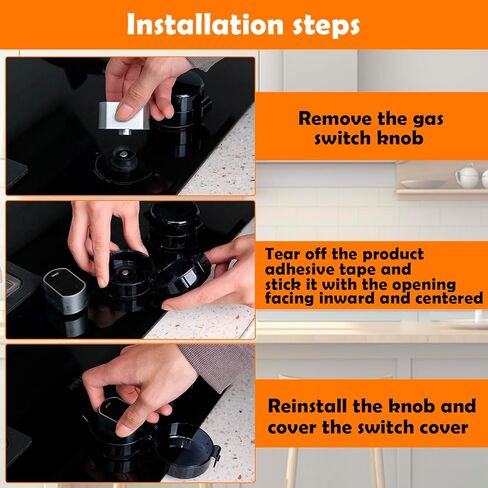 Installation steps

Remove the gas switch knob

Tear off the product adhesive tape and stick it with the opening facing inward and centered

Reinstall the knob and cover the switch cover