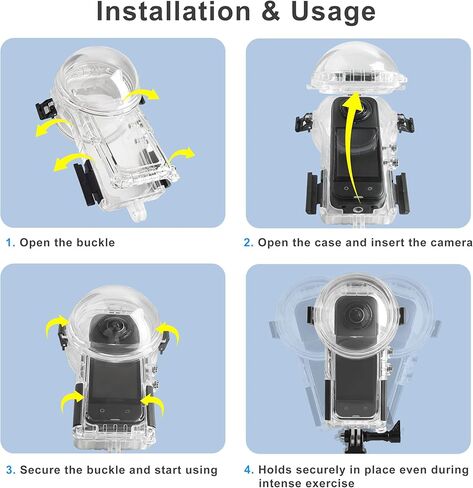 Installation & Usage

1. Open the buckle

2. Open the case and insert the camera

3. Secure the buckle and start using

4. Holds securely in place even during intense exercise