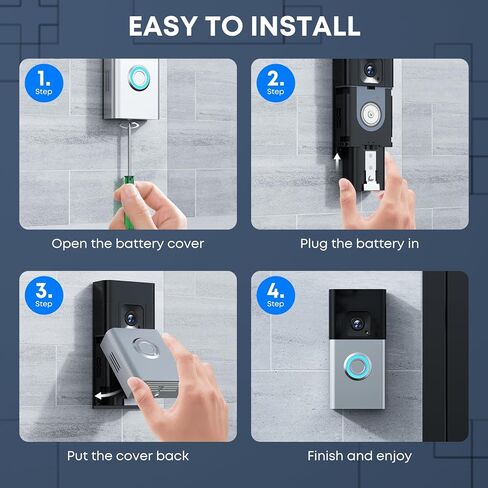 EASY TO INSTALL

1. Step

Open the battery cover

2. Step

Plug the battery in

3. Step

Put the cover back

4. Step

Finish and enjoy