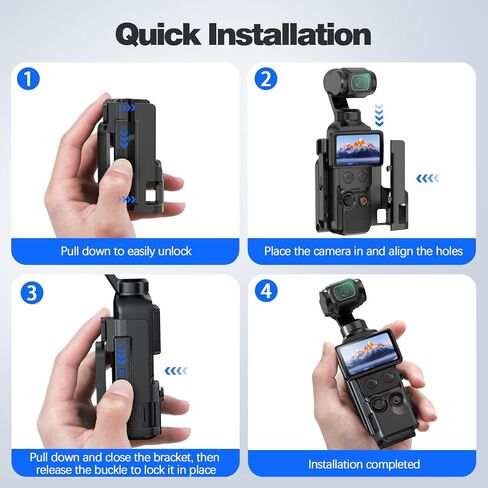 Quick Installation

1

Pull down to easily unlock

2

Place the camera in and align the holes

3

Pull down and close the bracket, then release the buckle to lock it in place

4

Installation completed