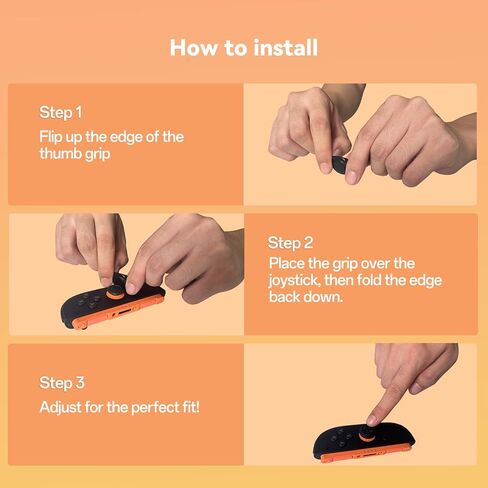 How to install

Step 1
Flip up the edge of the thumb grip

Step 2
Place the grip over the joystick, then fold the edge back down.

Step 3
Adjust for the perfect fit!