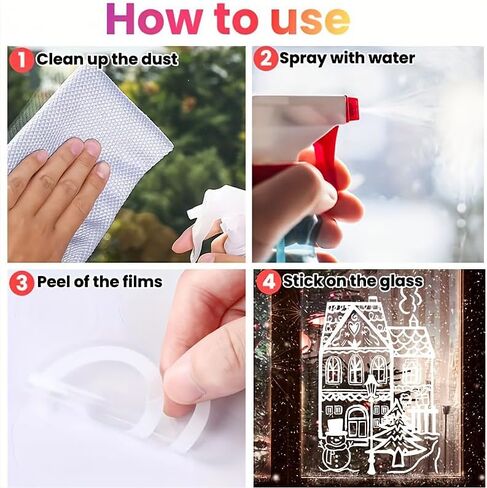 How to use

1 Clean up the dust

2 Spray with water

3 Peel of the films

4 Stick on the glass