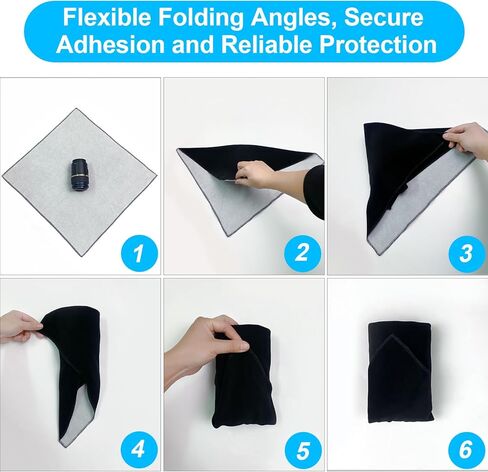 Flexible Folding Angles, Secure Adhesion and Reliable Protection

1

2

3

4

5

6