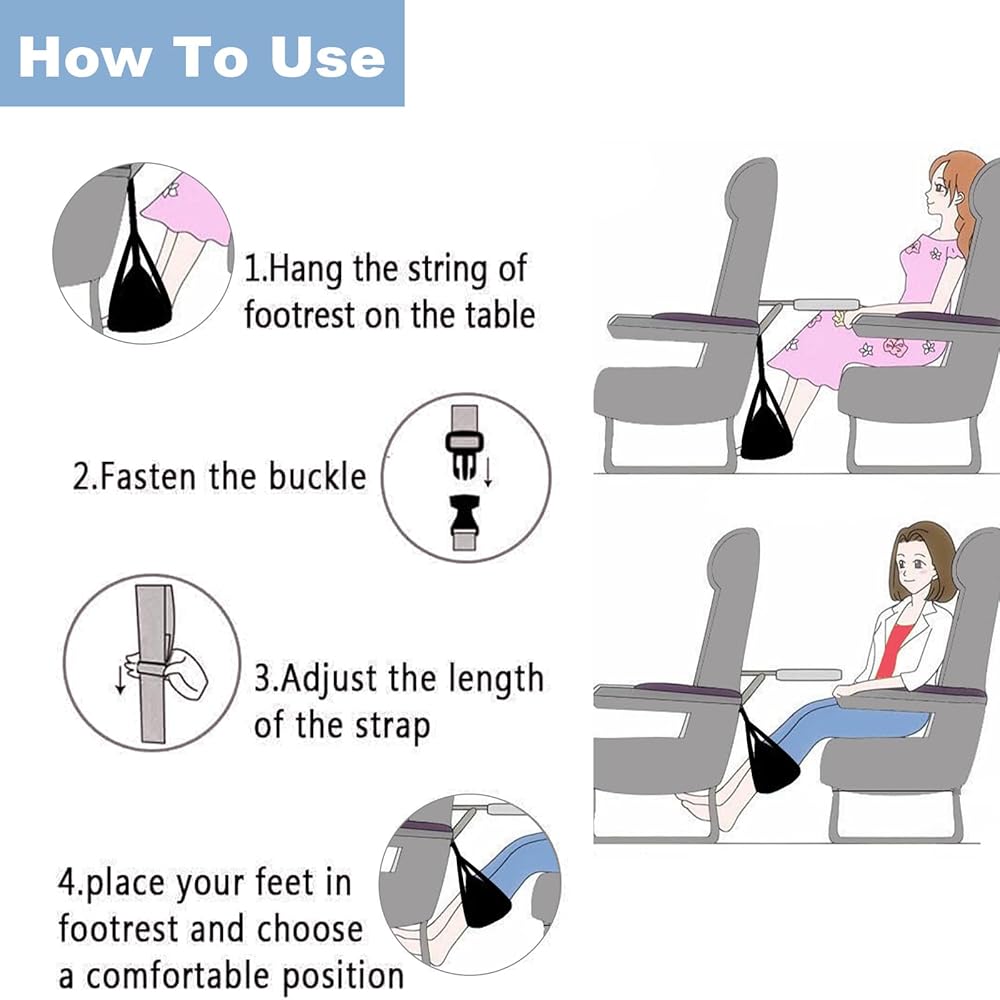 How To Use

1.Hang the string of footrest on the table

2.Fasten the buckle

3.Adjust the length of the strap

4.place your feet in footrest and choose a comfortable position