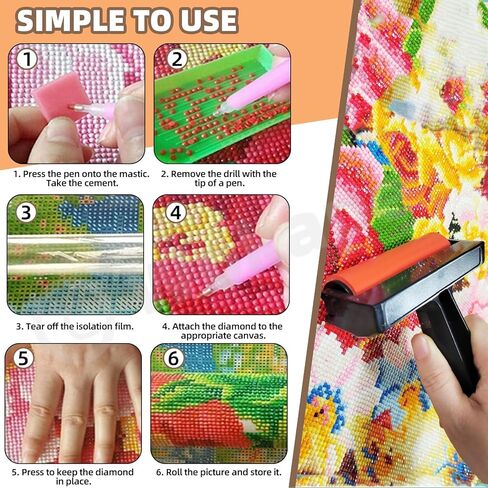 SIMPLE TO USE

1

2

1. Press the pen onto the mastic. Take the cement.

2. Remove the drill with the tip of a pen.

3

4

3. Tear off the isolation film.

4. Attach the diamond to the appropriate canvas.

5

6

5. Press to keep the diamond in place.

6. Roll the picture and store it.