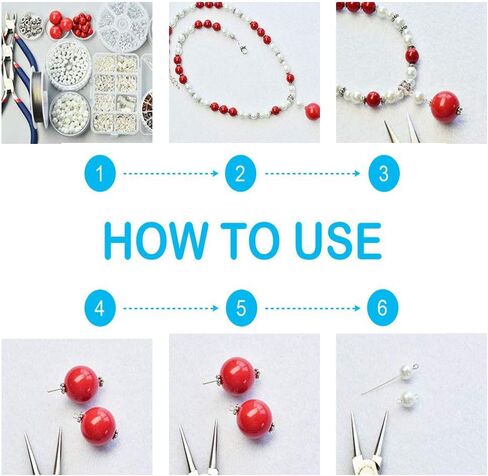 1 2 3

HOW TO USE

4 5 6