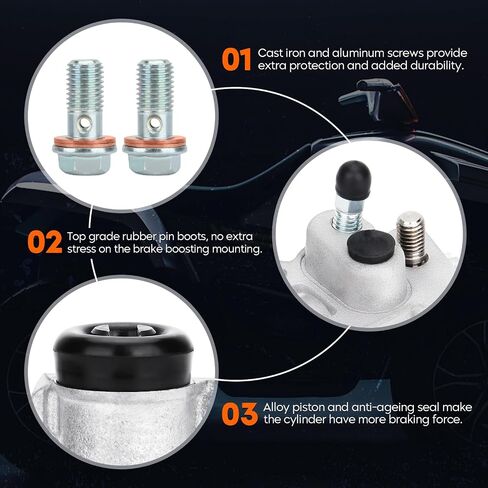 01 Cast iron and aluminum screws provide extra protection and added durability.

02 Top grade rubber pin boots, no extra stress on the brake boosting mounting.

03 Alloy piston and anti-ageing seal make the cylinder have more braking force.