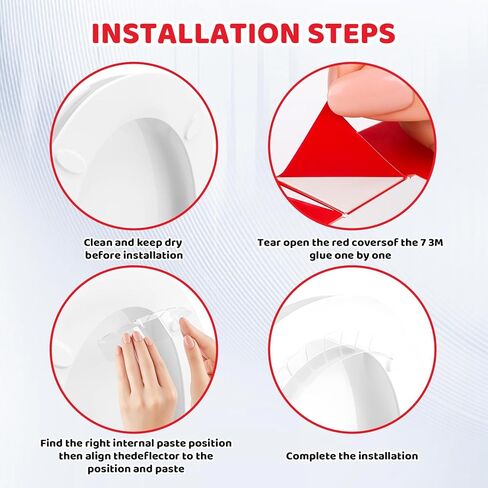 INSTALLATION STEPS

Clean and keep dry before installation

Tear open the red coversof the 7 3M glue one by one

Find the right internal paste position then align thedeflector to the position and paste

Complete the installation