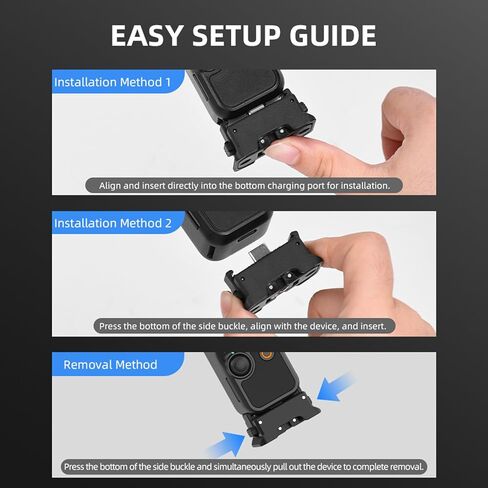 EASY SETUP GUIDE

Installation Method 1

Align and insert directly into the bottom charging port for installation.

Installation Method 2

Press the bottom of the side buckle, align with the device, and insert.

Removal Method

Press the bottom of the side buckle and simultaneously pull out the device to complete removal.