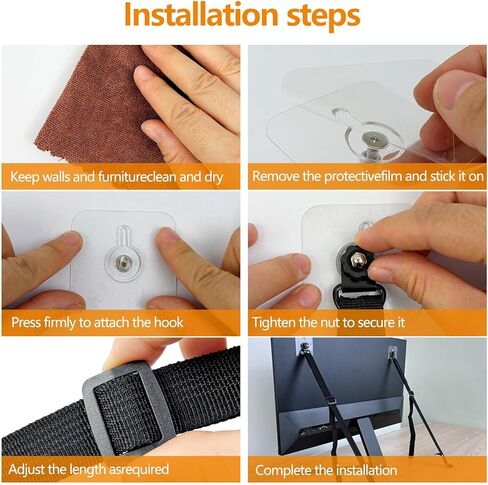 Installation steps

Keep walls and furnitureclean and dry

Remove the protectivefilm and stick it on

Press firmly to attach the hook

Tighten the nut to secure it

Adjust the length asrequired

Complete the installation