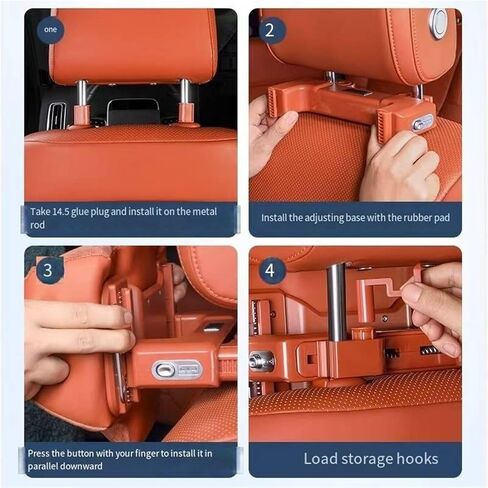 one

Take 14.5 glue plug and install it on the metal rod

2

Install the adjusting base with the rubber pad

3

Press the button with your finger to install it in parallel downward

4

Load storage hooks