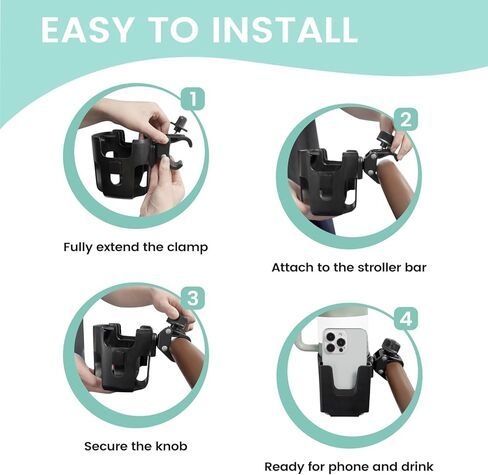 EASY TO INSTALL

1

Fully extend the clamp

2

Attach to the stroller bar

3

Secure the knob

4

Ready for phone and drink