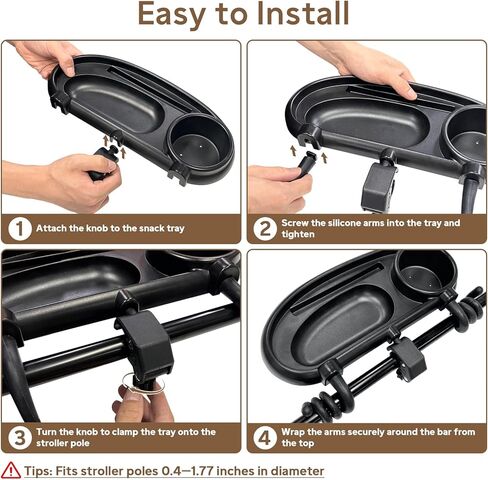 Easy to Install

1 Attach the knob to the snack tray

2 Screw the silicone arms into the tray and tighten

3 Turn the knob to clamp the tray onto the stroller pole

4 Wrap the arms securely around the bar from the top

Tips: Fits stroller poles 0.4—1.77 inches in diameter