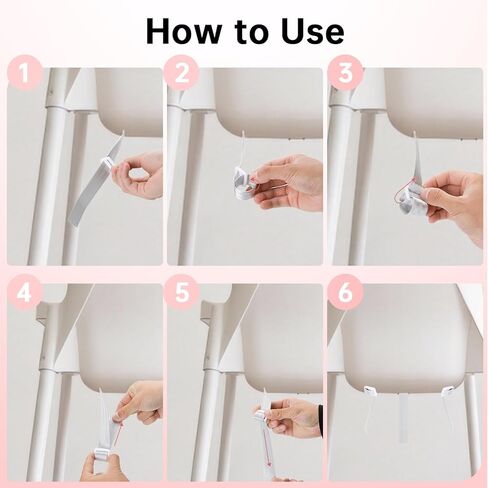 How to Use

1

2

3

4

5

6