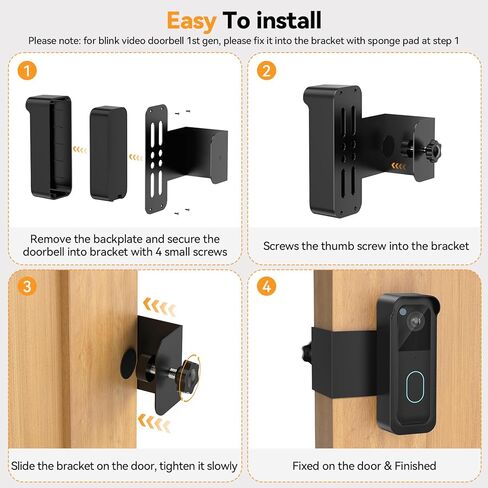 Easy To install

Please note: for blink video doorbell 1st gen, please fix it into the bracket with sponge pad at step 1

1

Remove the backplate and secure the doorbell into bracket with 4 small screws

2

Screws the thumb screw into the bracket

3

Slide the bracket on the door, tighten it slowly

4

Fixed on the door & Finished