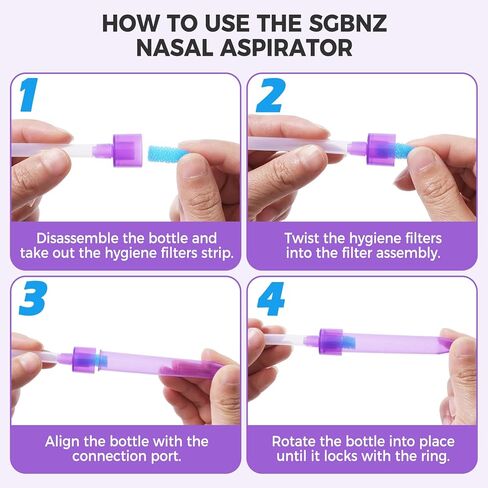 HOW TO USE THE SGBNZ NASAL ASPIRATOR

1

Disassemble the bottle and take out the hygiene filters strip.

2

Twist the hygiene filters into the filter assembly.

3

Align the bottle with the connection port.

4

Rotate the bottle into place until it locks with the ring.