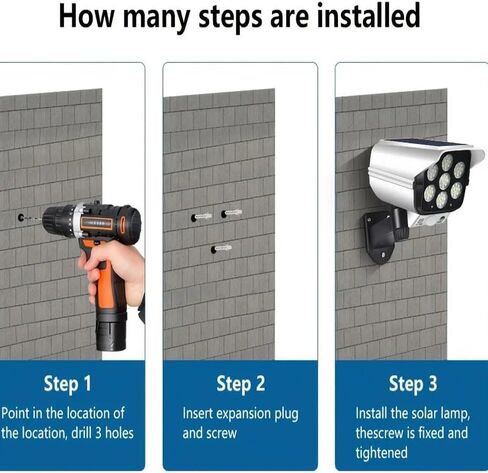 How many steps are installed

Step 1

Point in the location of the location, drill 3 holes

Step 2

Insert expansion plug and screw

Step 3

Install the solar lamp, thescrew is fixed and tightened