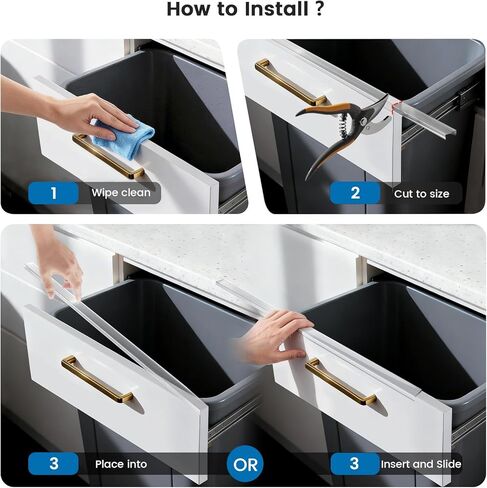 How to Install ?

1 Wipe clean

2 Cut to size

3 Place into

OR

3 Insert and Slide