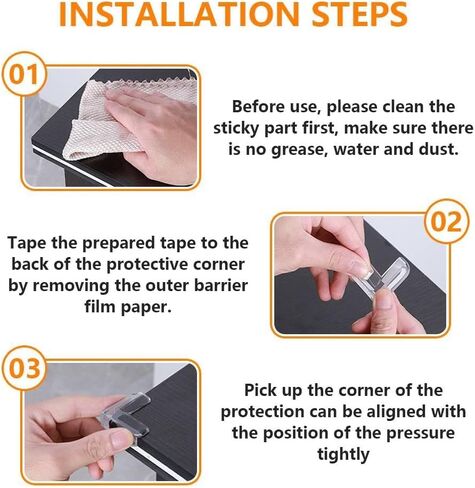 INSTALLATION STEPS

01

Before use, please clean the sticky part first, make sure there is no grease, water and dust.

02

Tape the prepared tape to the back of the protective corner by removing the outer barrier film paper.

03

Pick up the corner of the protection can be aligned with the position of the pressure tightly