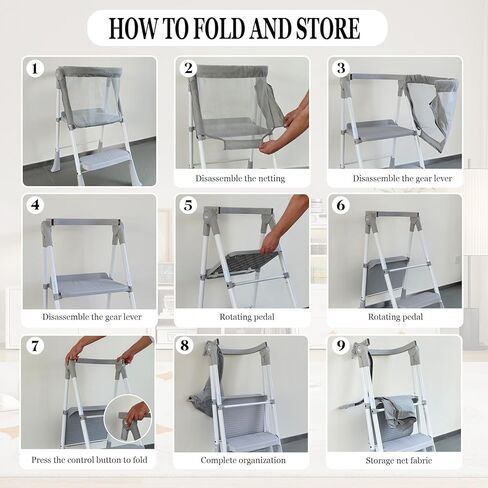 HOW TO FOLD AND STORE

1

2

Disassemble the netting

3

Disassemble the gear lever

4

Disassemble the gear lever

5

Rotating pedal

6

Rotating pedal

7

Press the control button to fold

8

Complete organization

9

Storage net fabric