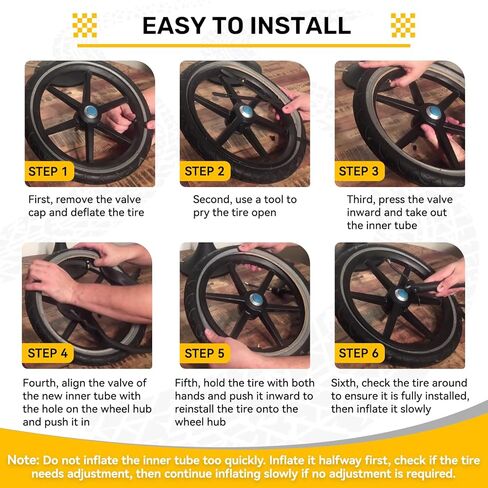 EASY TO INSTALL

STEP 1
First, remove the valve cap and deflate the tire

STEP 2
Second, use a tool to pry the tire open

STEP 3
Third, press the valve inward and take out the inner tube

STEP 4
Fourth, align the valve of the new inner tube with the hole on the wheel hub and push it in

STEP 5
Fifth, hold the tire with both hands and push it inward to reinstall the tire onto the wheel hub

STEP 6
Sixth, check the tire around to ensure it is fully installed, then inflate it slowly

Note: Do not inflate the inner tube too quickly. Inflate it halfway first, check if the tire needs adjustment, then continue inflating slowly if no adjustment is required.