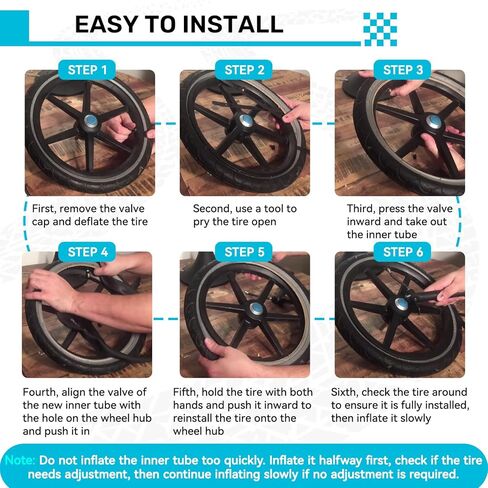 EASY TO INSTALL

STEP 1

First, remove the valve cap and deflate the tire

STEP 2

Second, use a tool to pry the tire open

STEP 3

Third, press the valve inward and take out the inner tube

STEP 4

Fourth, align the valve of the new inner tube with the hole on the wheel hub and push it in

STEP 5

Fifth, hold the tire with both hands and push it inward to reinstall the tire onto the wheel hub

STEP 6

Sixth, check the tire around to ensure it is fully installed, then inflate it slowly

Note: Do not inflate the inner tube too quickly. Inflate it halfway first, check if the tire needs adjustment, then continue inflating slowly if no adjustment is required.