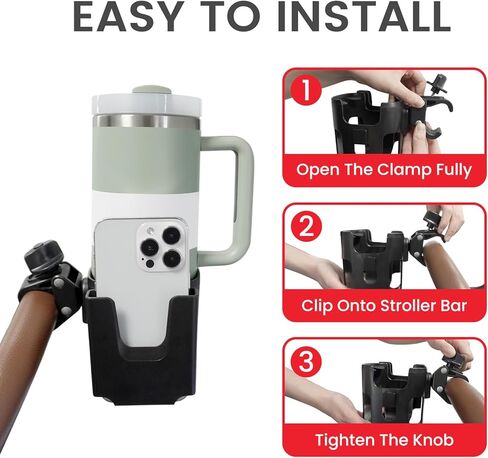 EASY TO INSTALL

1
Open The Clamp Fully

2
Clip Onto Stroller Bar

3
Tighten The Knob