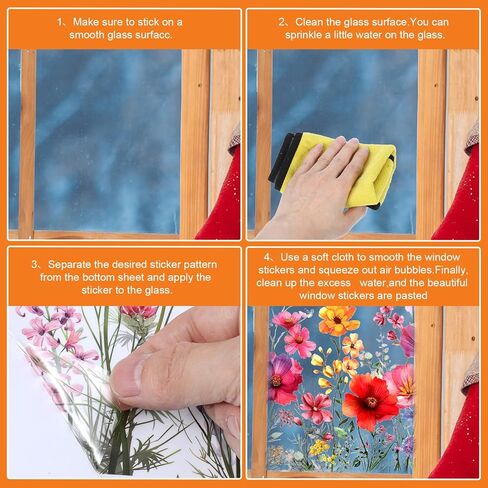 1、Make sure to stick on a smooth glass surfacc.

2、Clean the glass surface.You can sprinkle a little water on the glass.

3、Separate the desired sticker pattern from the bottom sheet and apply the sticker to the glass.

4、Use a soft cloth to smooth the window stickers and squeeze out air bubbles.Finally, clean up the excess water,and the beautiful window stickers are pasted