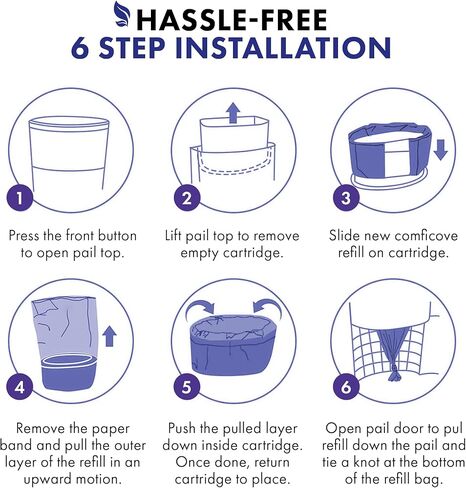 HASSLE-FREE
6 STEP INSTALLATION

1
Press the front button to open pail top.

2
Lift pail top to remove empty cartridge.

3
Slide new comficove refill on cartridge.

4
Remove the paper band and pull the outer layer of the refill in an upward motion.

5
Push the pulled layer down inside cartridge. Once done, return cartridge to place.

6
Open pail door to pul refill down the pail and tie a knot at the bottom of the refill bag.