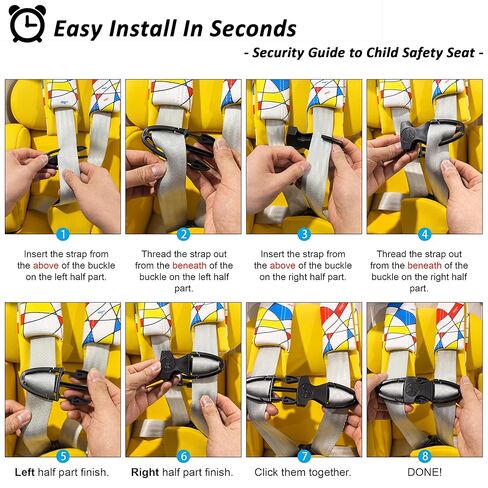 Easy Install In Seconds

- Security Guide to Child Safety Seat -

1
Insert the strap from the above of the buckle on the left half part.

2
Thread the strap out from the beneath of the buckle on the left half part.

3
Insert the strap from the above of the buckle on the right half part.

4
Thread the strap out from the beneath of the buckle on the right half part.

5
Left half part finish.

6
Right half part finish.

7
Click them together.

8
DONE!