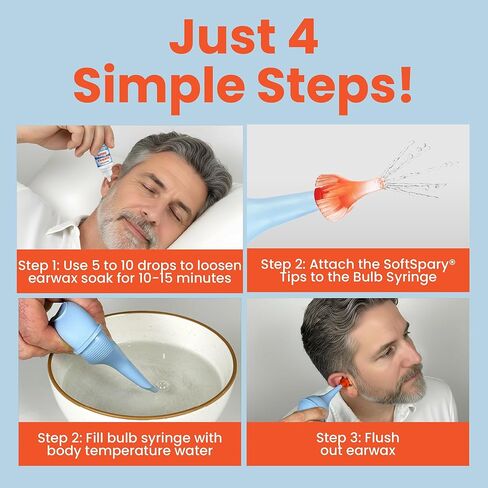 Just 4 Simple Steps!

Step 1: Use 5 to 10 drops to loosen earwax soak for 10-15 minutes

Step 2: Attach the SoftSpary® Tips to the Bulb Syringe

Step 2: Fill bulb syringe with body temperature water

Step 3: Flush out earwax