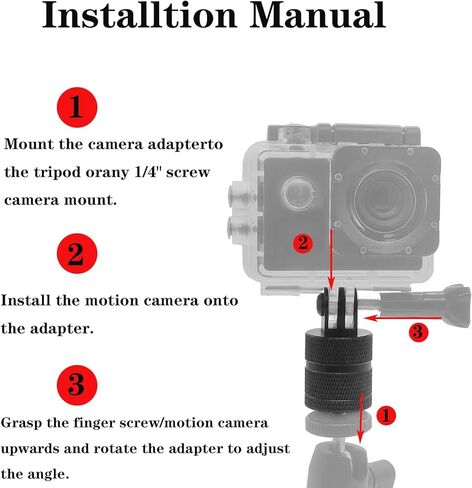 Installtion Manual

1

Mount the camera adapterto the tripod orany 1/4" screw camera mount.

2

Install the motion camera onto the adapter.

3

Grasp the finger screw/motion camera upwards and rotate the adapter to adjust the angle.

2

3

1