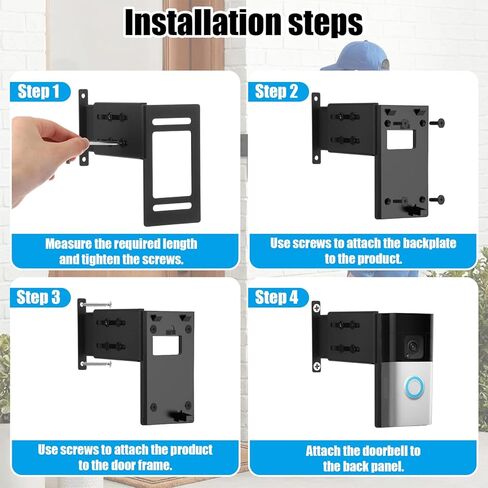 Installation steps

Step 1

Measure the required length and tighten the screws.

Step 2

Use screws to attach the backplate to the product.

Step 3

Use screws to attach the product to the door frame.

Step 4

Attach the doorbell to the back panel.