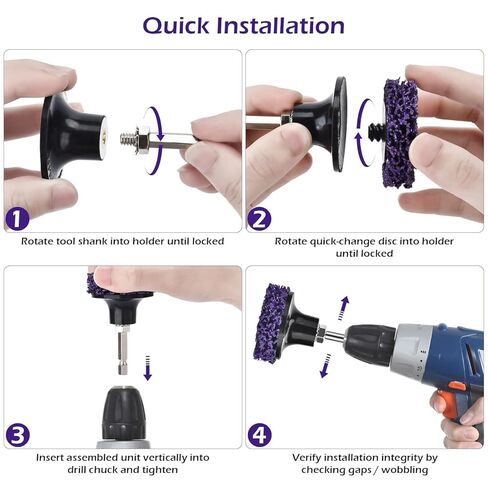 Quick Installation

1

Rotate tool shank into holder until locked

2

Rotate quick-change disc into holder until locked

3

Insert assembled unit vertically into drill chuck and tighten

4

Verify installation integrity by checking gaps / wobbling