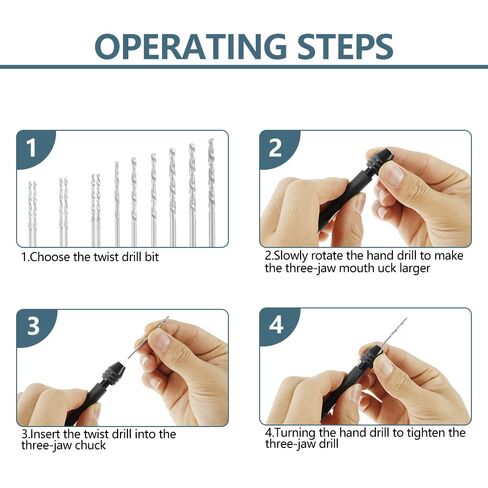 OPERATING STEPS

1

1.Choose the twist drill bit

2

2.Slowly rotate the hand drill to make the three-jaw mouth uck larger

3

3.Insert the twist drill into the three-jaw chuck

4

4.Turning the hand drill to tighten the three-jaw drill