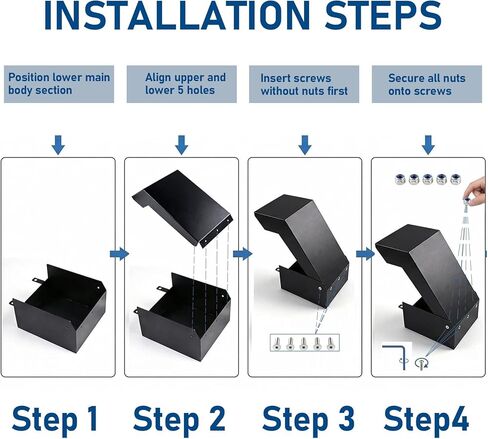 INSTALLATION STEPS

Position lower main body section

Align upper and lower 5 holes

Insert screws without nuts first

Secure all nuts onto screws

Step 1

Step 2

Step 3

Step4