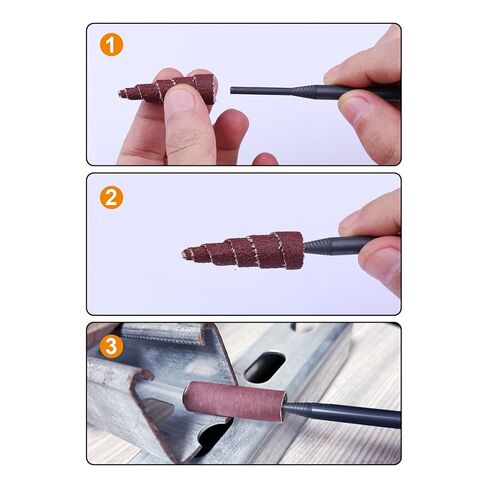 1

2

3