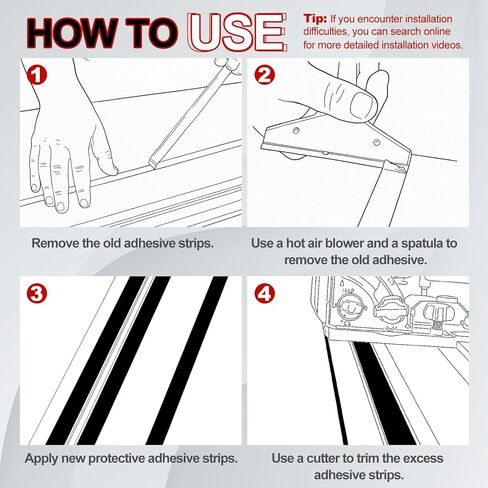 HOW TO USE

Tip: If you encounter installation difficulties, you can search online for more detailed installation videos.

1

Remove the old adhesive strips.

2

Use a hot air blower and a spatula to remove the old adhesive.

3

Apply new protective adhesive strips.

4

Use a cutter to trim the excess adhesive strips.