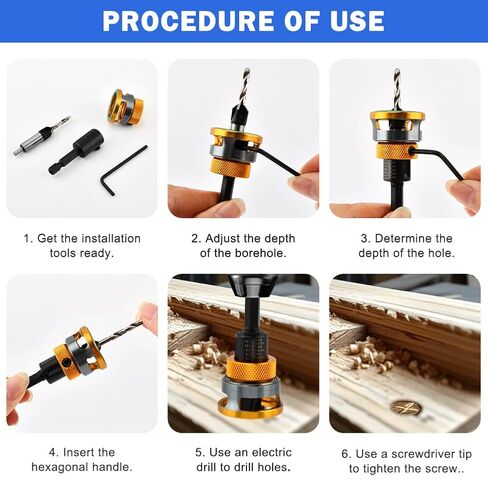 PROCEDURE OF USE

1. Get the installation tools ready.

2. Adjust the depth of the borehole.

3. Determine the depth of the hole.

4. Insert the hexagonal handle.

5. Use an electric drill to drill holes.

6. Use a screwdriver tip to tighten the screw..