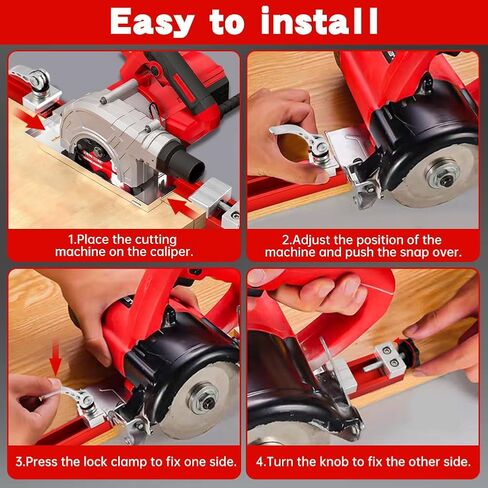 Easy to install

1.Place the cutting machine on the caliper.

2.Adjust the position of the machine and push the snap over.

3.Press the lock clamp to fix one side.

4.Turn the knob to fix the other side.