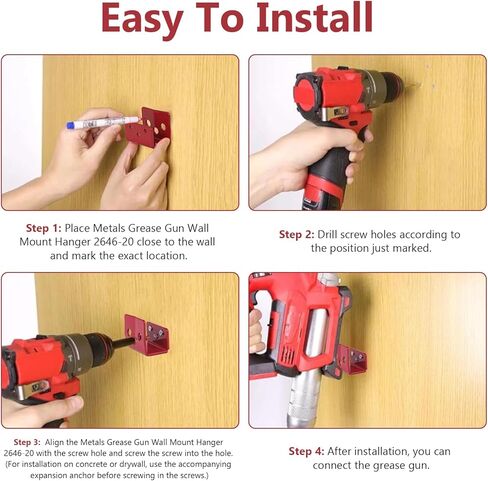 Easy To Install

Step 1: Place Metals Grease Gun Wall Mount Hanger 2646-20 close to the wall and mark the exact location.

Step 2: Drill screw holes according to the position just marked.

Step 3: Align the Metals Grease Gun Wall Mount Hanger 2646-20 with the screw hole and screw the screw into the hole. (For installation on concrete or drywall, use the accompanying expansion anchor before screwing in the screws.)

Step 4: After installation, you can connect the grease gun.