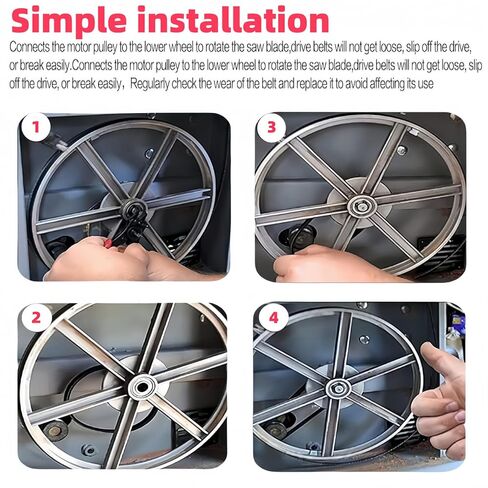 Simple installation

Connects the motor pulley to the lower wheel to rotate the saw blade,drive belts will not get loose, slip off the drive, or break easily.Connects the motor pulley to the lower wheel to rotate the saw blade,drive belts will not get loose, slip off the drive, or break easily, Regularly check the wear of the belt and replace it to avoid affecting its use

1

3

2

4